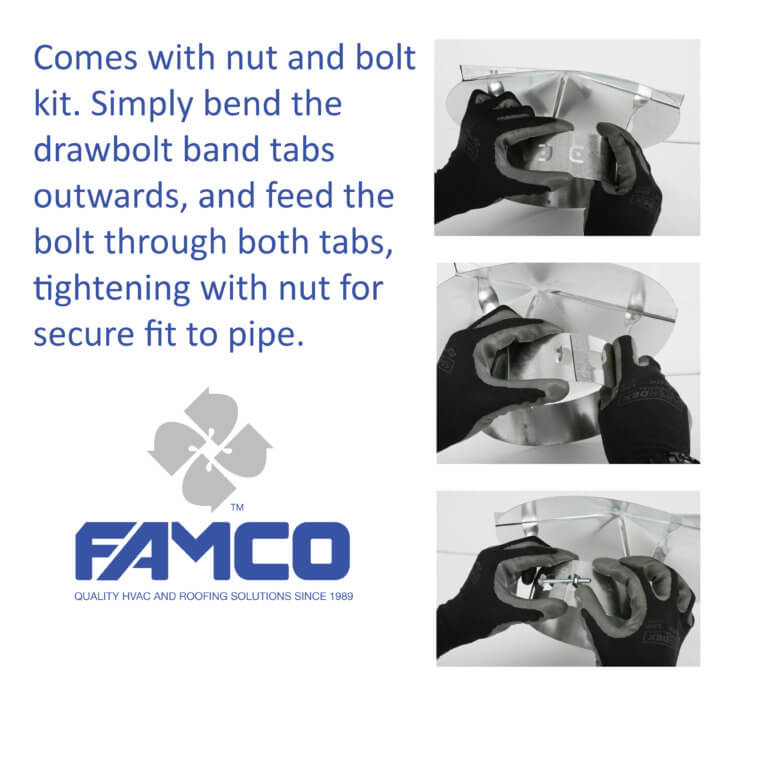 Comes with nut and bolt kit. Simply bend the drawbolt band tabs outwards, and feed the bolt through both tabs, tightening with nut for secure fit to pipe.

™

FAMCO

QUALITY HVAC AND ROOFING SOLUTIONS SINCE 1989